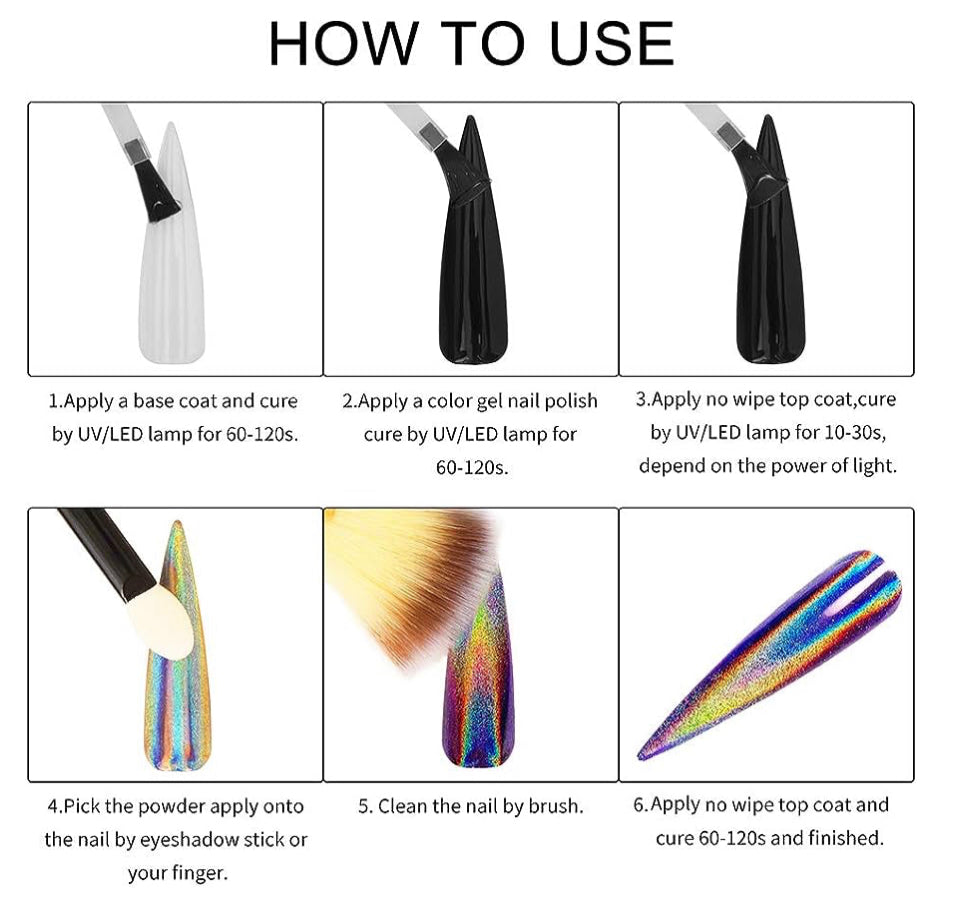 HOW TO USE

1.Apply a base coat and cure by UV/LED lamp for 60-120s.

2.Apply a color gel nail polish cure by UV/LED lamp for 60-120s.

3.Apply no wipe top coat,cure by UV/LED lamp for 10-30s, depend on the power of light.

4.Pick the powder apply onto the nail by eyeshadow stick or your finger.

5. Clean the nail by brush.

6.Apply no wipe top coat and cure 60-120s and finished.